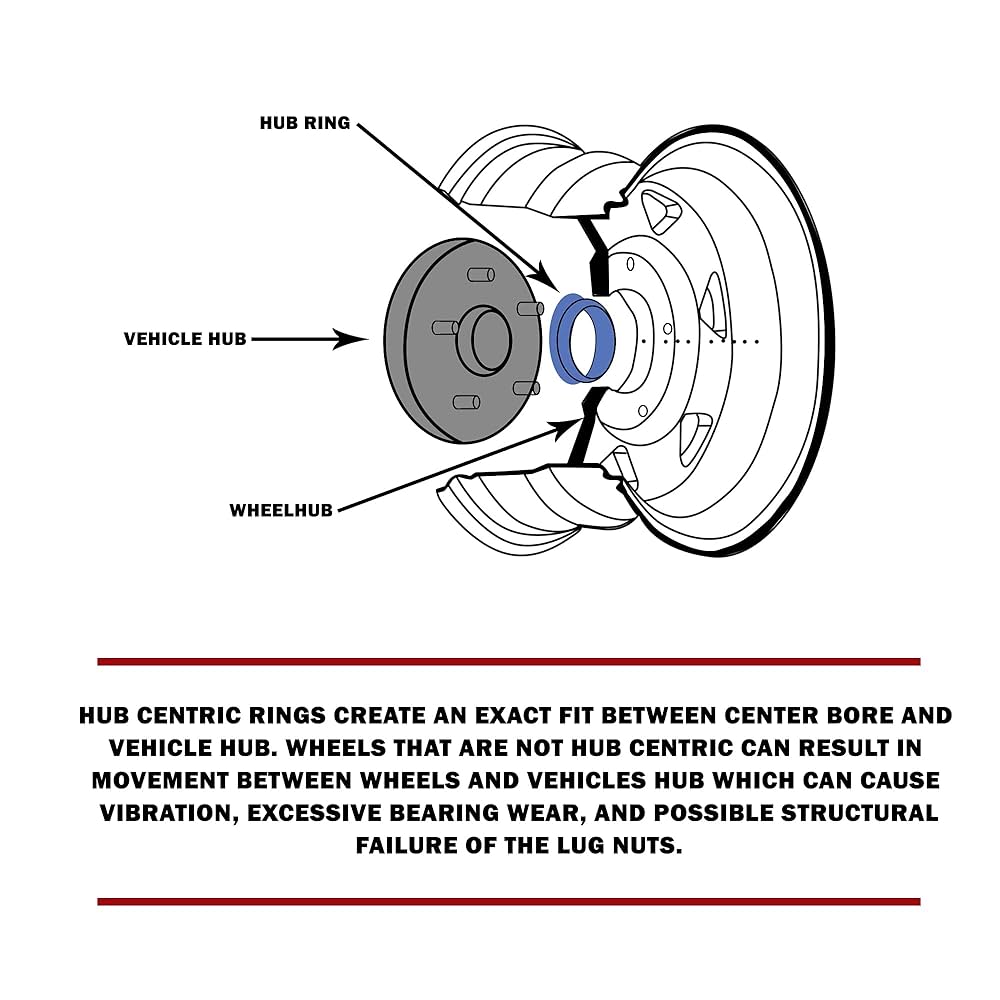 HUB RING

VEHICLE HUB

WHEELHUB

HUB CENTRIC RINGS CREATE AN EXACT FIT BETWEEN CENTER BORE AND VEHICLE HUB. WHEELS THAT ARE NOT HUB CENTRIC CAN RESULT IN MOVEMENT BETWEEN WHEELS AND VEHICLES HUB WHICH CAN CAUSE VIBRATION, EXCESSIVE BEARING WEAR, AND POSSIBLE STRUCTURAL FAILURE OF THE LUG NUTS.